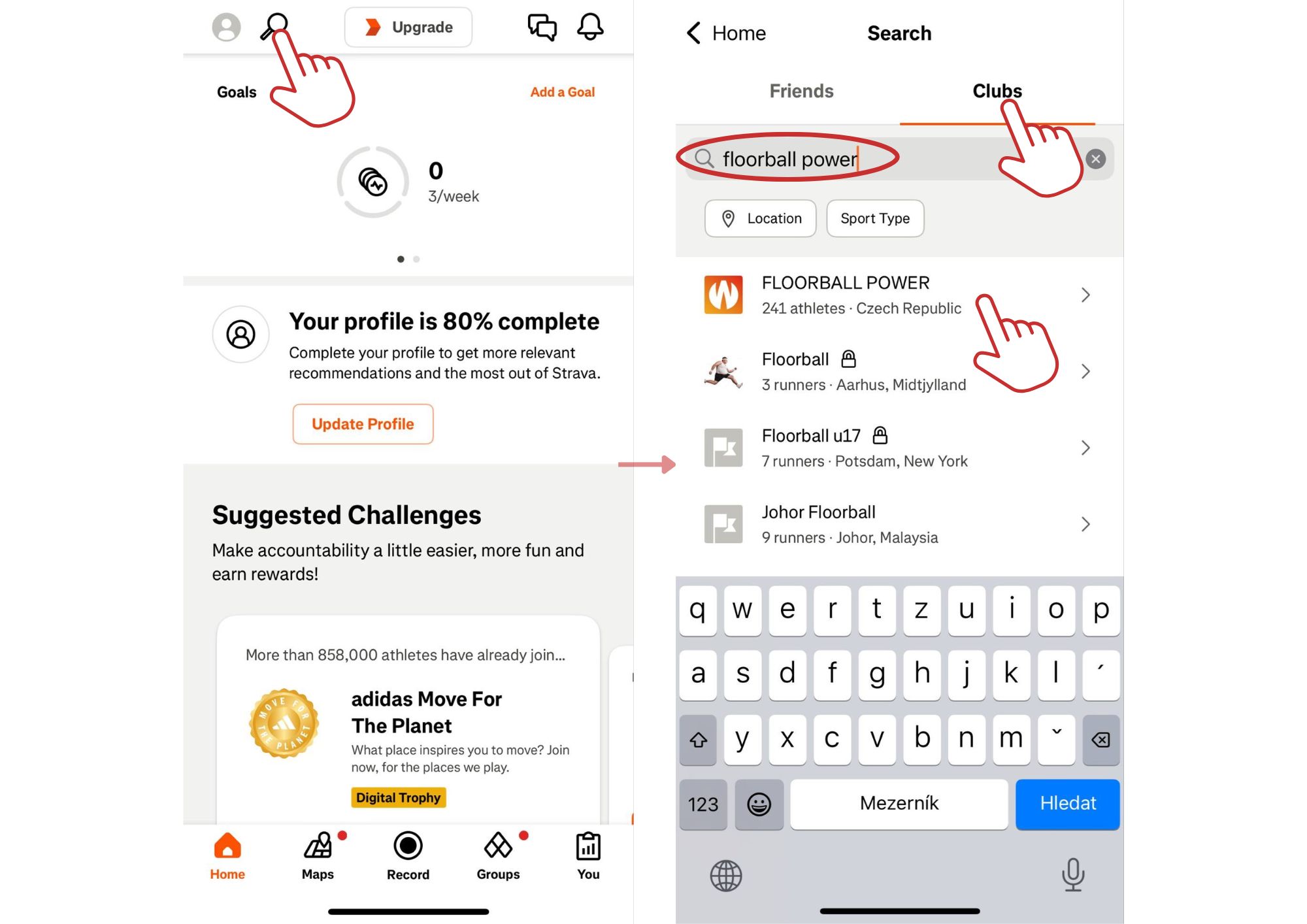 Upgrade

Goals

Add a Goal

0
3/week

Your profile is 80% complete

Complete your profile to get more relevant recommendations and the most out of Strava.

Update Profile

Suggested Challenges

Make accountability a little easier, more fun and earn rewards!

More than 858,000 athletes have already join...

MOVE FOR THE PLANET

adidas Move For The Planet

What place inspires you to move? Join now, for the places we play.

Digital Trophy

Home Maps Record Groups You

Home Search

Friends Clubs

floorball power

Location Sport Type

FLOORBALL POWER
241 athletes · Czech Republic

Floorball
3 runners · Aarhus, Midtjylland

Floorball u17
7 runners · Potsdam, New York

Johor Floorball
9 runners · Johor, Malaysia

q w e r t z u i o p
a s d f g h j k l ´
y x c v b n m ˇ
123 Mezerník Hledat